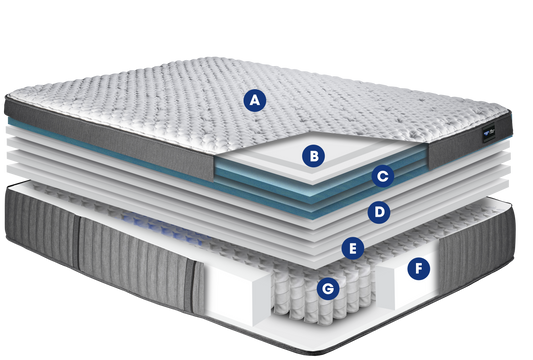 A
B
C
D
E
F
G